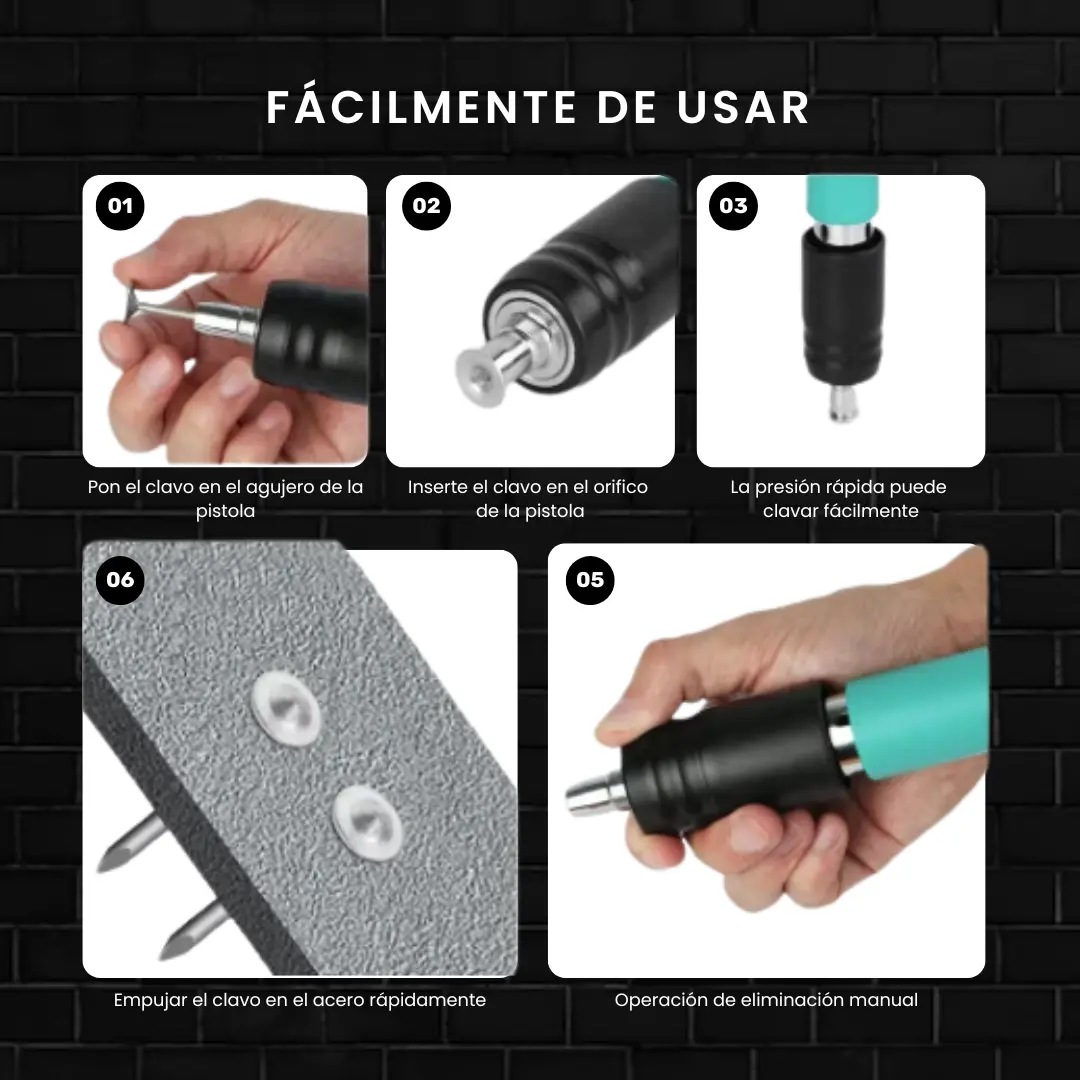 FÁCILMENTE DE USAR

01

Pon el clavo en el agujero de la pistola

02

Inserte el clavo en el orifico de la pistola

03

La presión rápida puede clavar fácilmente

06

Empujar el clavo en el acero rápidamente

05

Operación de eliminación manual